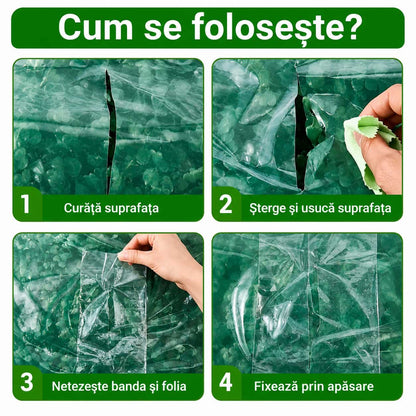 Cum se folosește?

1 Curăță suprafața

2 Șterge și usucă suprafața

3 Netezește banda și folia

4 Fixează prin apăsare